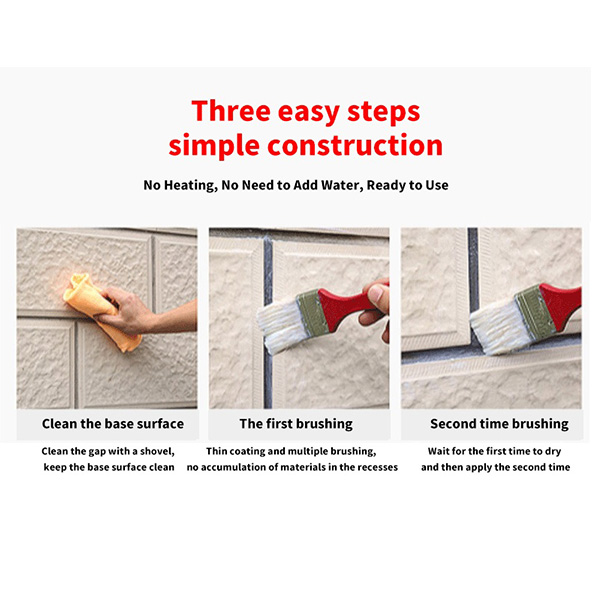 Three easy steps
simple construction

No Heating, No Need to Add Water, Ready to Use

Clean the base surface

Clean the gap with a shovel, keep the base surface clean

The first brushing

Thin coating and multiple brushing, no accumulation of materials in the recesses

Second time brushing

Wait for the first time to dry and then apply the second time